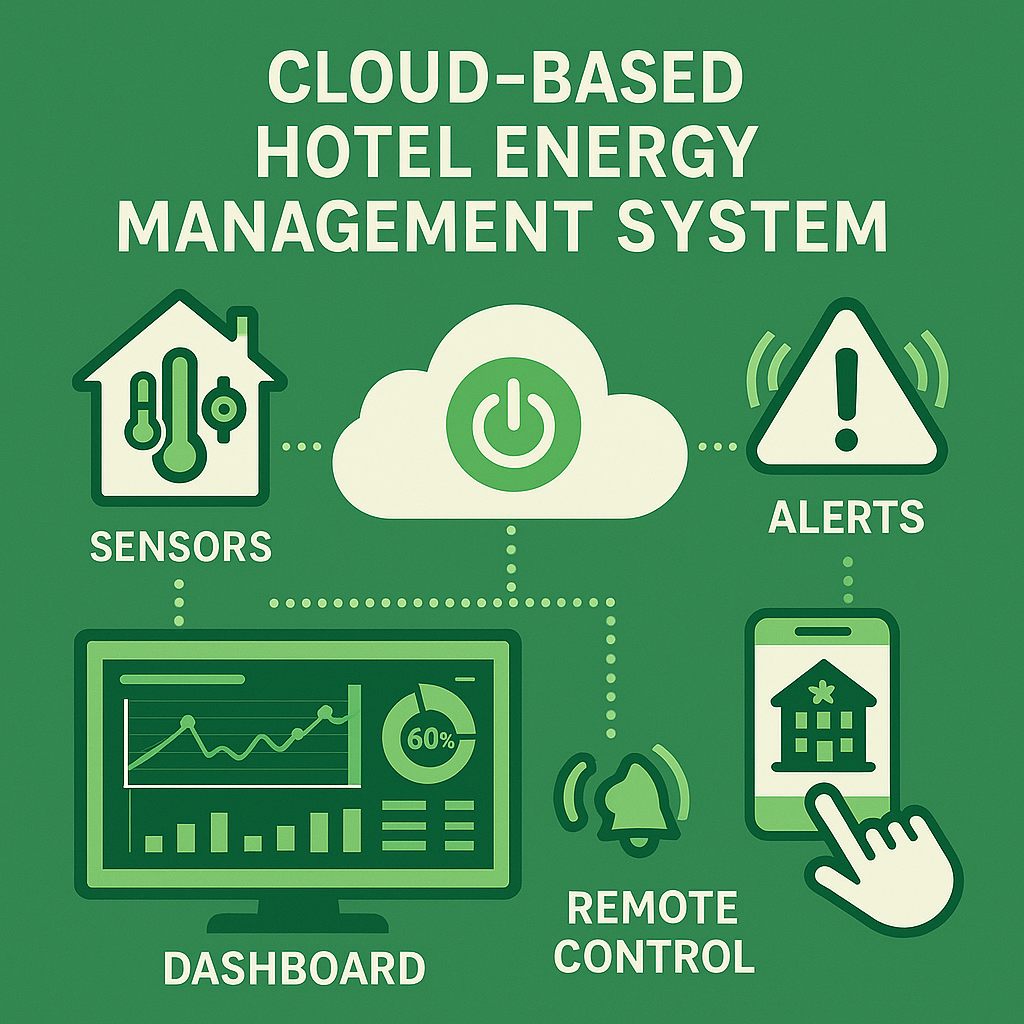 CLOUD-BASED HOTEL ENERGY MANAGEMENT SYSTEM

SENSORS

ALERTS

60%

DASHBOARD

REMOTE CONTROL